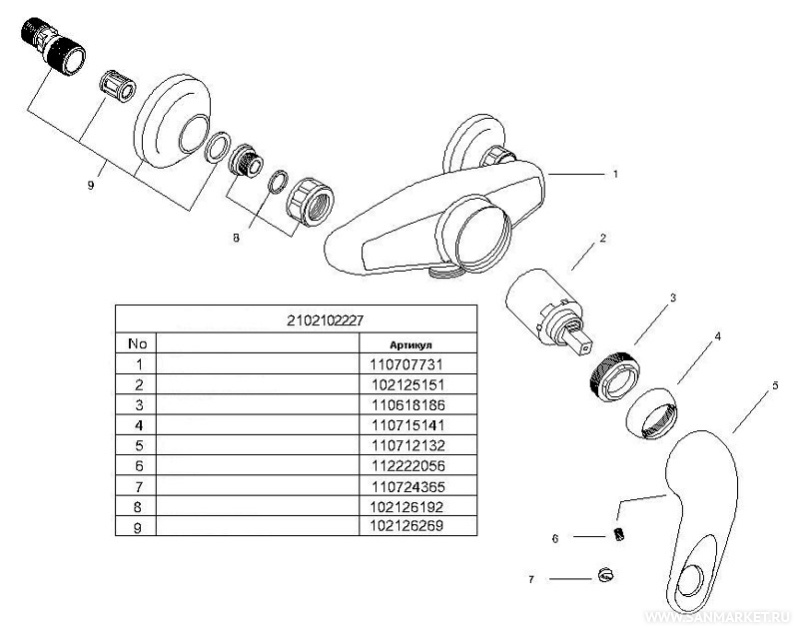 9

8

1

2

3

4

5

6

7

| 2102102227 | | |
|---|---|---|
| No | | Артикул |
| 1 | | 110707731 |
| 2 | | 102125151 |
| 3 | | 110618186 |
| 4 | | 110715141 |
| 5 | | 110712132 |
| 6 | | 112222056 |
| 7 | | 110724365 |
| 8 | | 102126192 |
| 9 | | 102126269 |

WWW.SANMARKET.RU