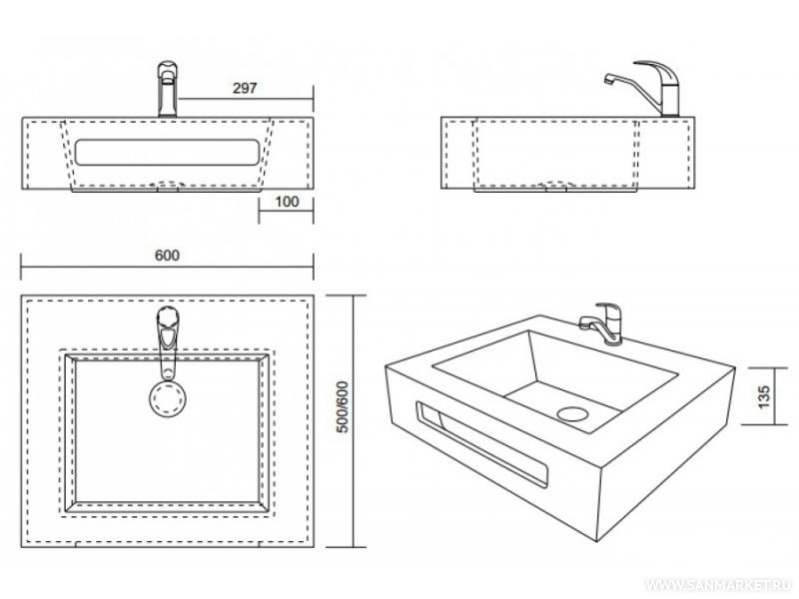 297

100

600

500/600

135

WWW.SANMARKET.RU