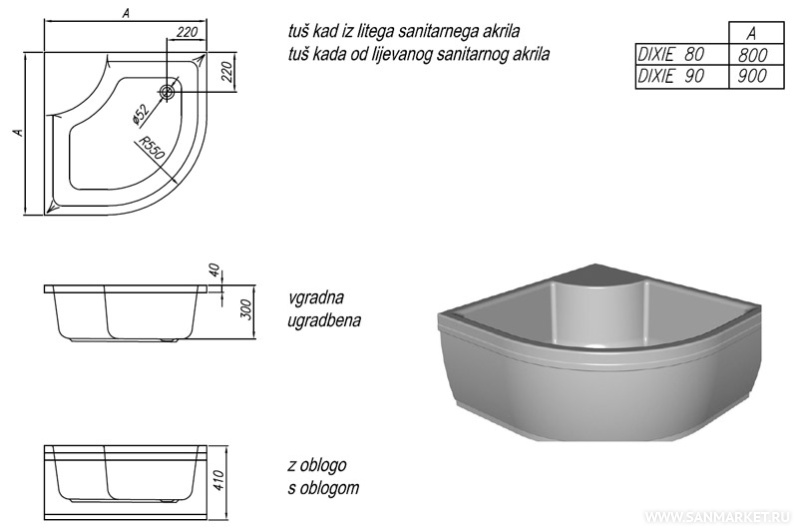 A
220
220
A
ø52
R550

tuš kad iz litega sanitarnega akrila
tuš kada od lijevanog sanitarnog akrila

| | A |
|---|---|
| DIXIE 80 | 800 |
| DIXIE 90 | 900 |

40
300

vgradna
ugradbena

410

z oblogo
s oblogom

WWW.SANMARKET.RU