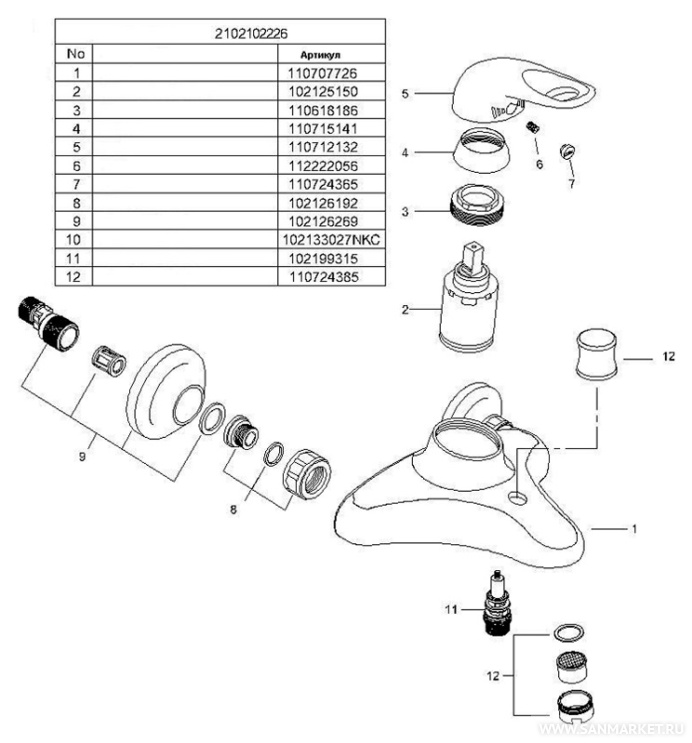 | 2102102226 | | |
|---|---|---|
| No | | Артикул |
| 1 | | 110707726 |
| 2 | | 102125150 |
| 3 | | 110618186 |
| 4 | | 110715141 |
| 5 | | 110712132 |
| 6 | | 112222056 |
| 7 | | 110724365 |
| 8 | | 102126192 |
| 9 | | 102126269 |
| 10 | | 102133027NKC |
| 11 | | 102199315 |
| 12 | | 110724385 |

5
4
6
7
3
2
12
9
8
1
11
12

WWW.SANMARKET.RU